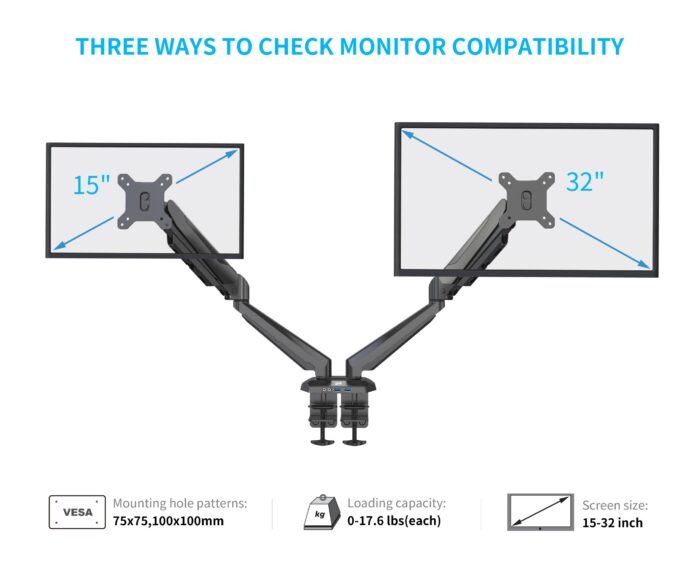 THREE WAYS TO CHECK MONITOR COMPATIBILITY

15"

32"

VESA

Mounting hole patterns:
75x75,100x100mm

kg

Loading capacity:
0-17.6 lbs(each)

Screen size:
15-32 inch